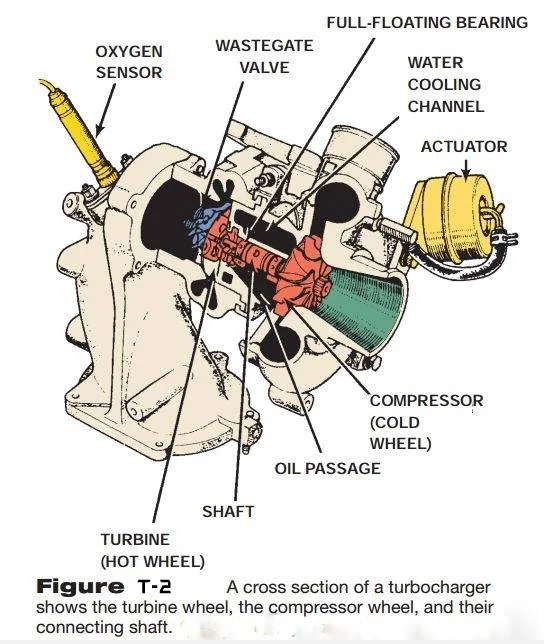 FULL-FLOATING BEARING

OXYGEN SENSOR

WASTEGATE VALVE

WATER COOLING CHANNEL

ACTUATOR

COMPRESSOR (COLD WHEEL)

OIL PASSAGE

SHAFT

TURBINE (HOT WHEEL)

Figure T-2 A cross section of a turbocharger shows the turbine wheel, the compressor wheel, and their connecting shaft.